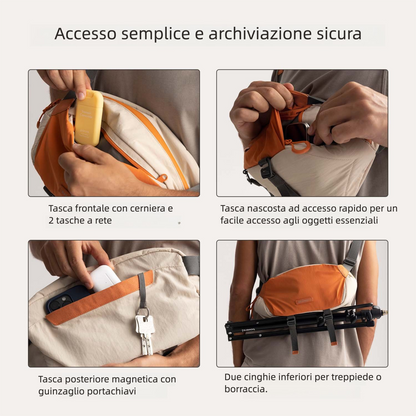 Accesso semplice e archiviazione sicura

Tasca frontale con cerniera e 2 tasche a rete

Tasca nascosta ad accesso rapido per un facile accesso agli oggetti essenziali

Tasca posteriore magnetica con guinzaglio portachiavi

Due cinghie inferiori per treppiede o borraccia.