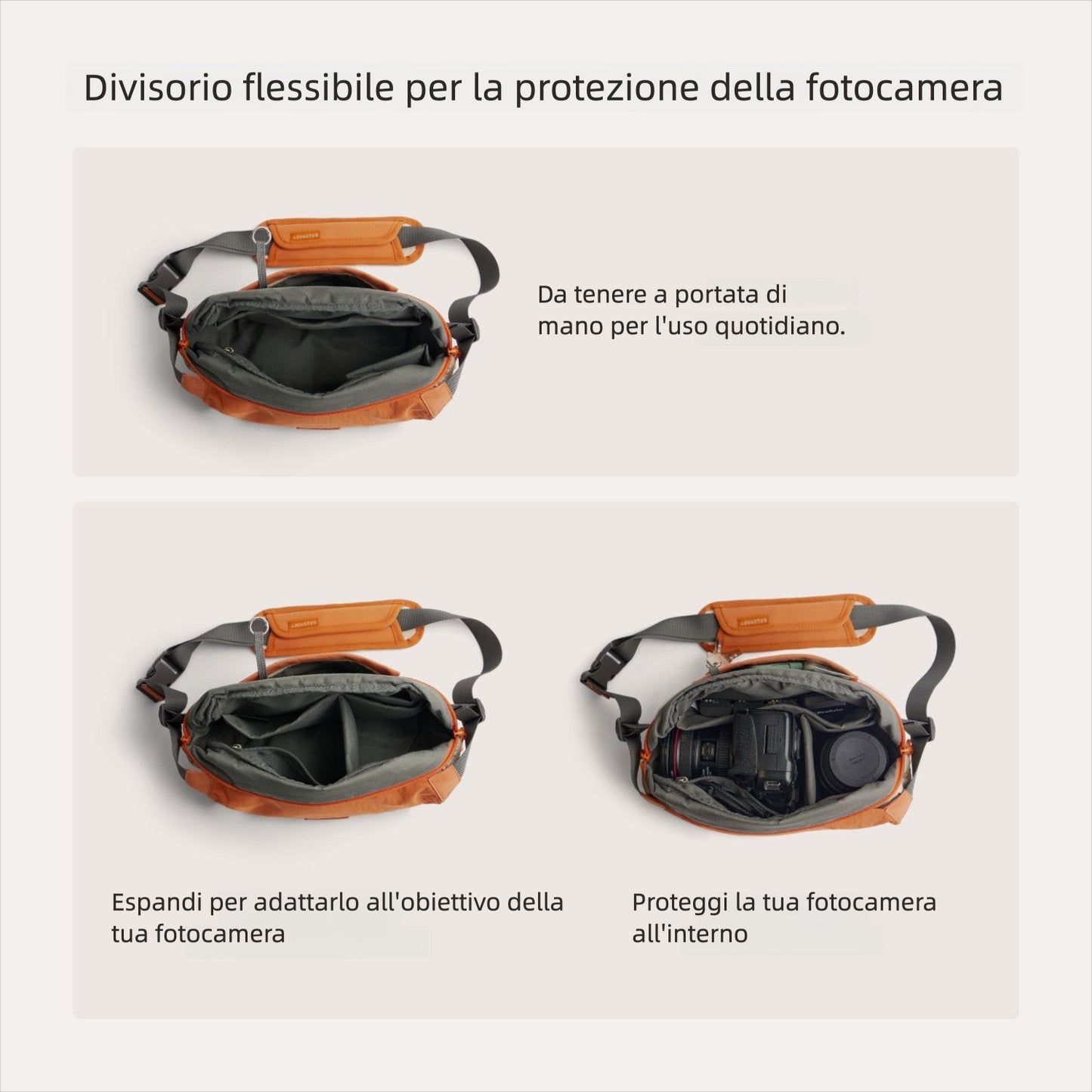 Divisorio flessibile per la protezione della fotocamera

Da tenere a portata di mano per l'uso quotidiano.

Espandi per adattarlo all'obiettivo della tua fotocamera

Proteggi la tua fotocamera all'interno