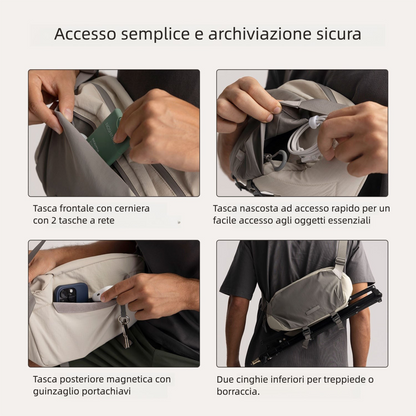 Accesso semplice e archiviazione sicura

Tasca frontale con cerniera con 2 tasche a rete

Tasca nascosta ad accesso rapido per un facile accesso agli oggetti essenziali

Tasca posteriore magnetica con guinzaglio portachiavi

Due cinghie inferiori per treppiede o borraccia.