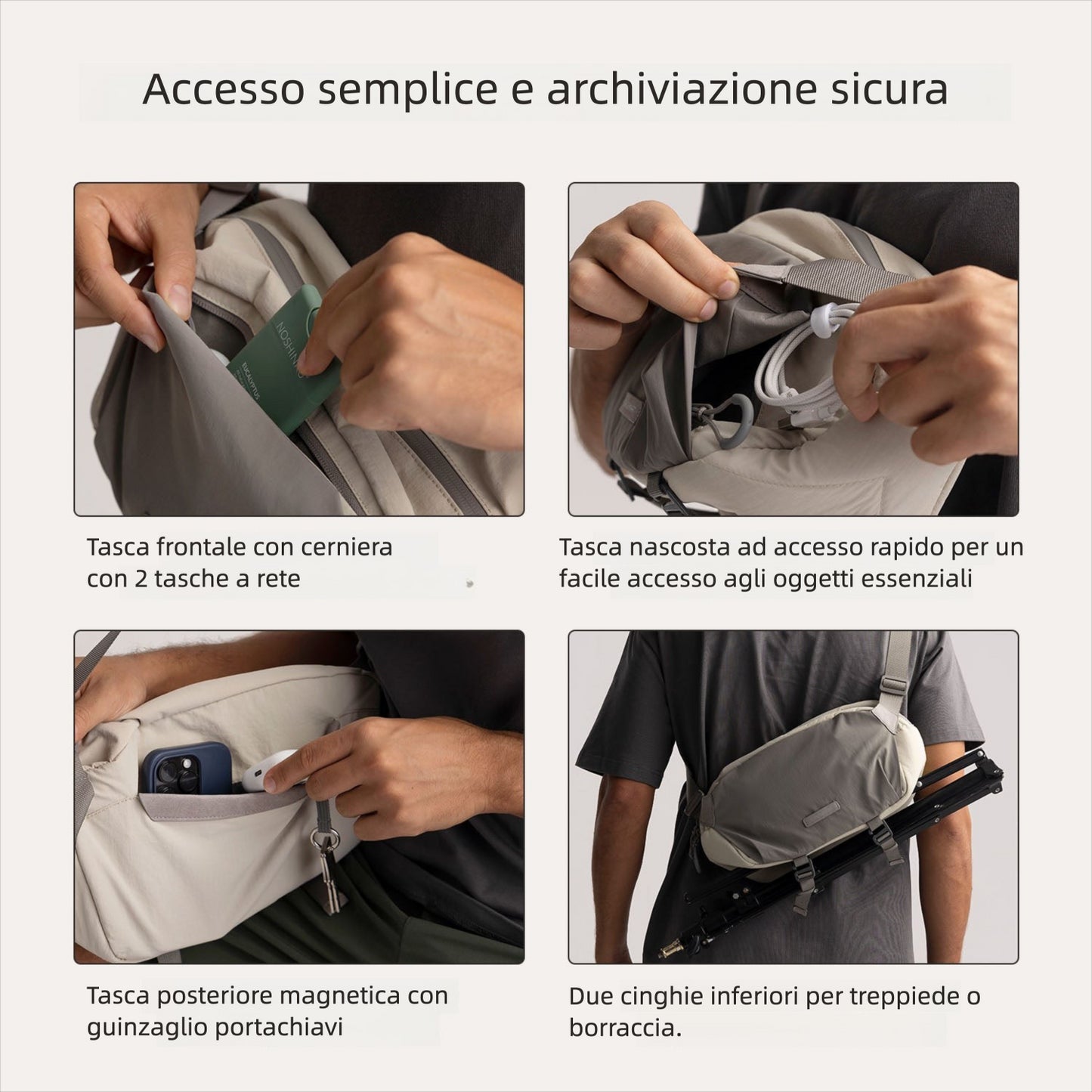 Accesso semplice e archiviazione sicura

NOSHINKU
EUCALYPTUS

Tasca frontale con cerniera con 2 tasche a rete

Tasca nascosta ad accesso rapido per un facile accesso agli oggetti essenziali

Tasca posteriore magnetica con guinzaglio portachiavi

Due cinghie inferiori per treppiede o borraccia.