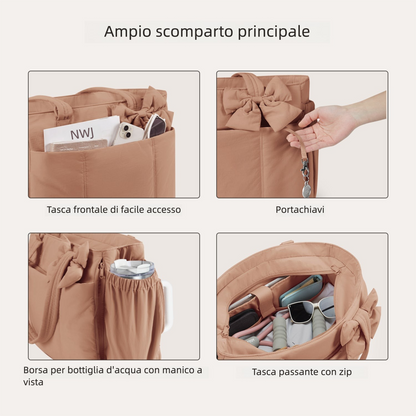 Ampio scomparto principale

NWJ

Tasca frontale di facile accesso

Portachiavi

Borsa per bottiglia d'acqua con manico a vista

Tasca passante con zip