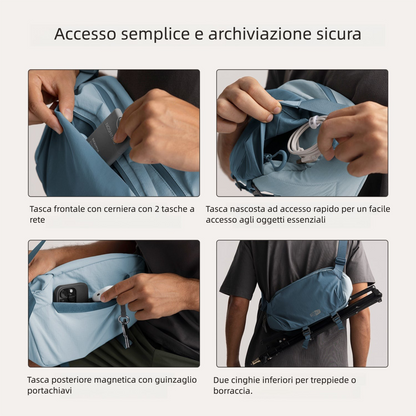 Accesso semplice e archiviazione sicura

Tasca frontale con cerniera con 2 tasche a rete

Tasca nascosta ad accesso rapido per un facile accesso agli oggetti essenziali

Tasca posteriore magnetica con guinzaglio portachiavi

Due cinghie inferiori per treppiede o borraccia.